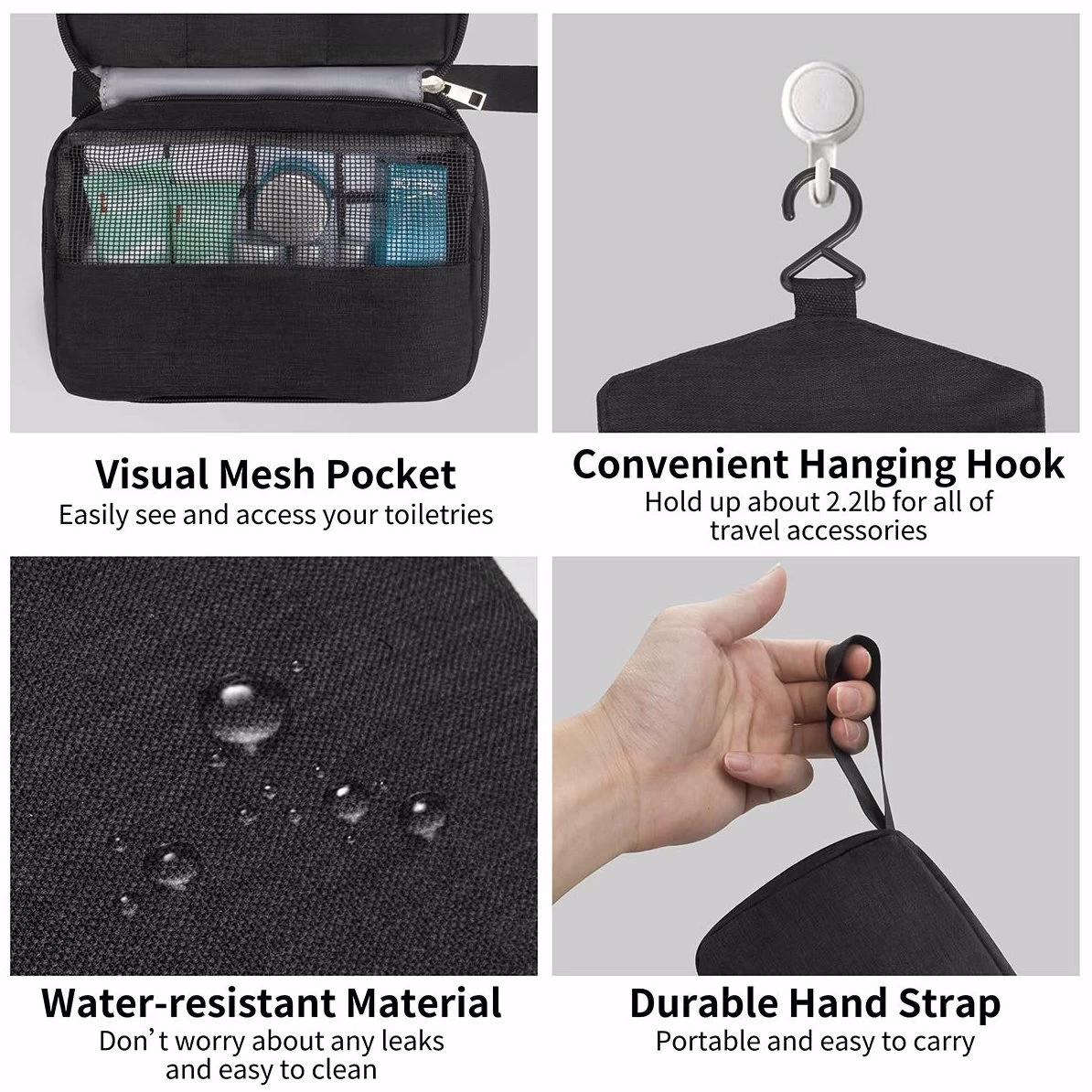 Visual Mesh Pocket
Easily see and access your toiletries

Convenient Hanging Hook
Hold up about 2.2lb for all of travel accessories

Water-resistant Material
Don't worry about any leaks and easy to clean

Durable Hand Strap
Portable and easy to carry