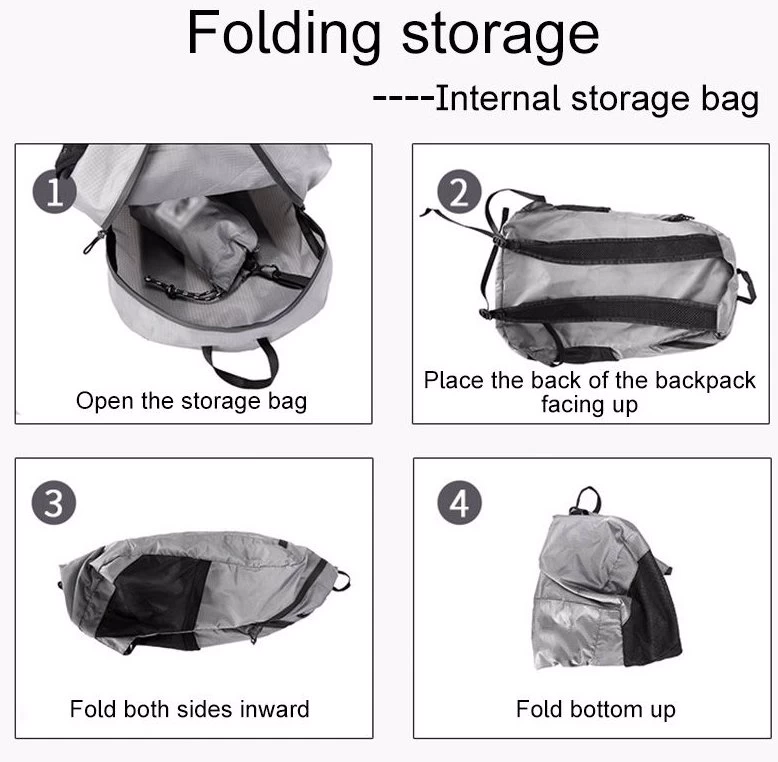 Folding storage

----Internal storage bag

1

Open the storage bag

2

Place the back of the backpack facing up

3

Fold both sides inward

4

Fold bottom up